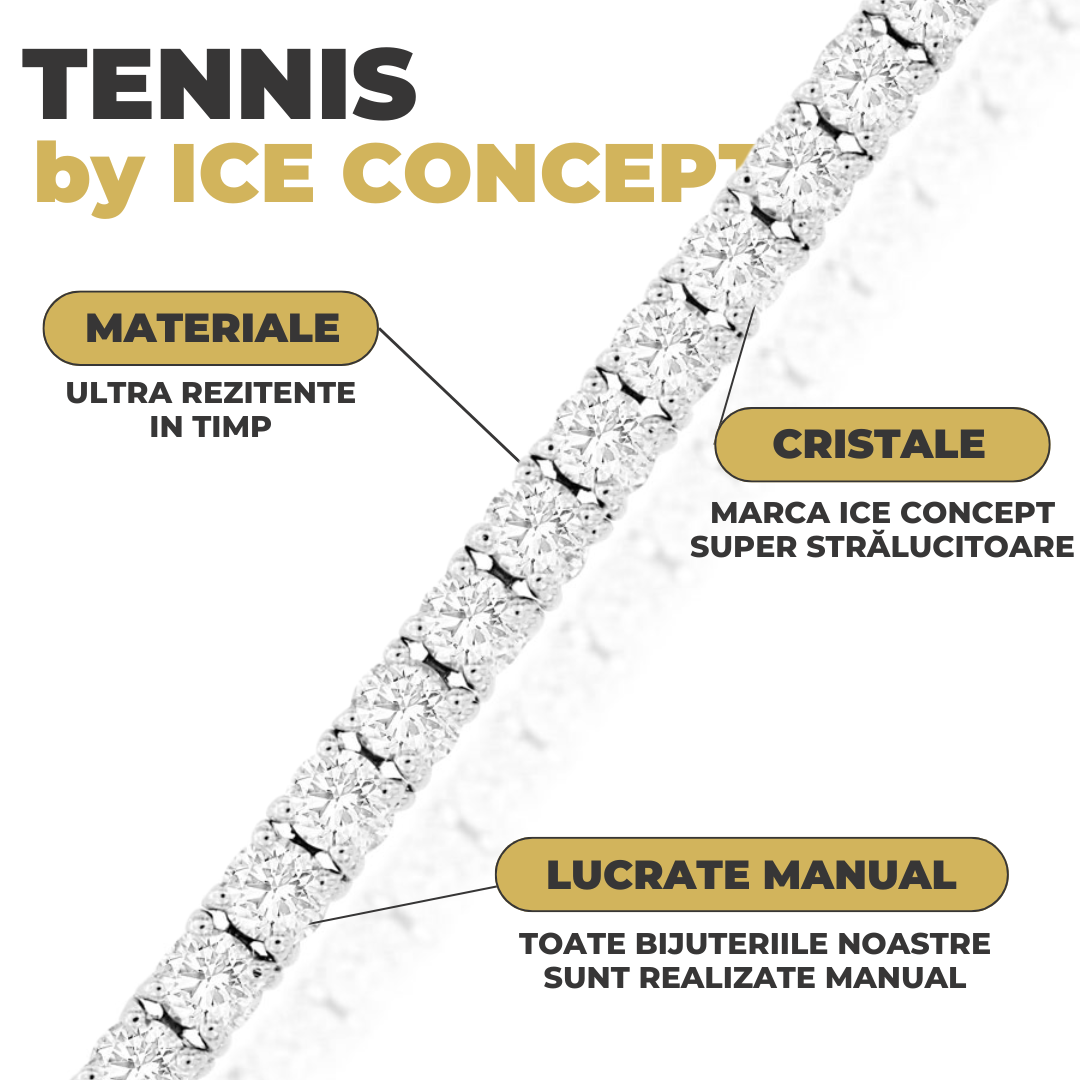 TENNIS
by ICE CONCEPT

MATERIALE
ULTRA REZITENTE IN TIMP

CRISTALE
MARCA ICE CONCEPT SUPER STRĂLUCITOARE

LUCRATE MANUAL
TOATE BIJUTERIILE NOASTRE SUNT REALIZATE MANUAL